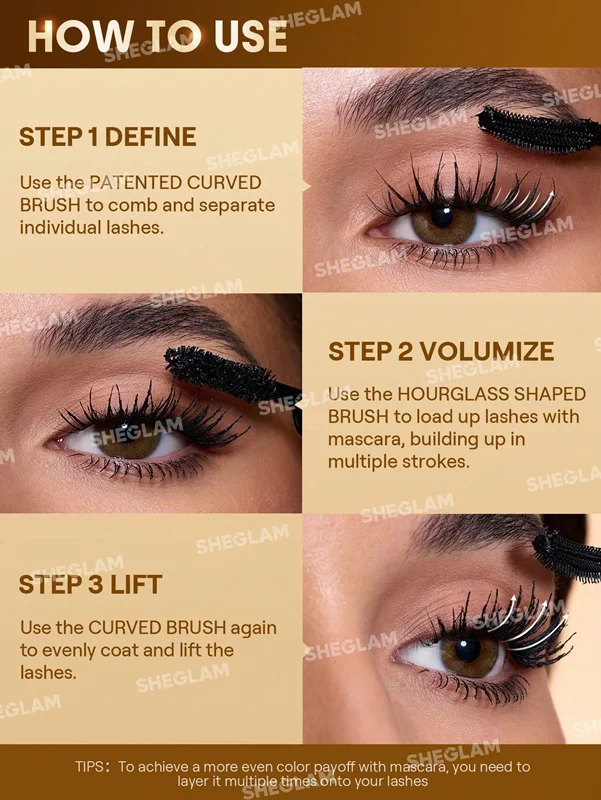 HOW TO USE

STEP 1 DEFINE

Use the PATENTED CURVED BRUSH to comb and separate individual lashes.

STEP 2 VOLUMIZE

Use the HOURGLASS SHAPED BRUSH to load up lashes with mascara, building up in multiple strokes.

STEP 3 LIFT

Use the CURVED BRUSH again to evenly coat and lift the lashes.

TIPS: To achieve a more even color payoff with mascara, you need to layer it multiple times onto your lashes

SHEGLAM